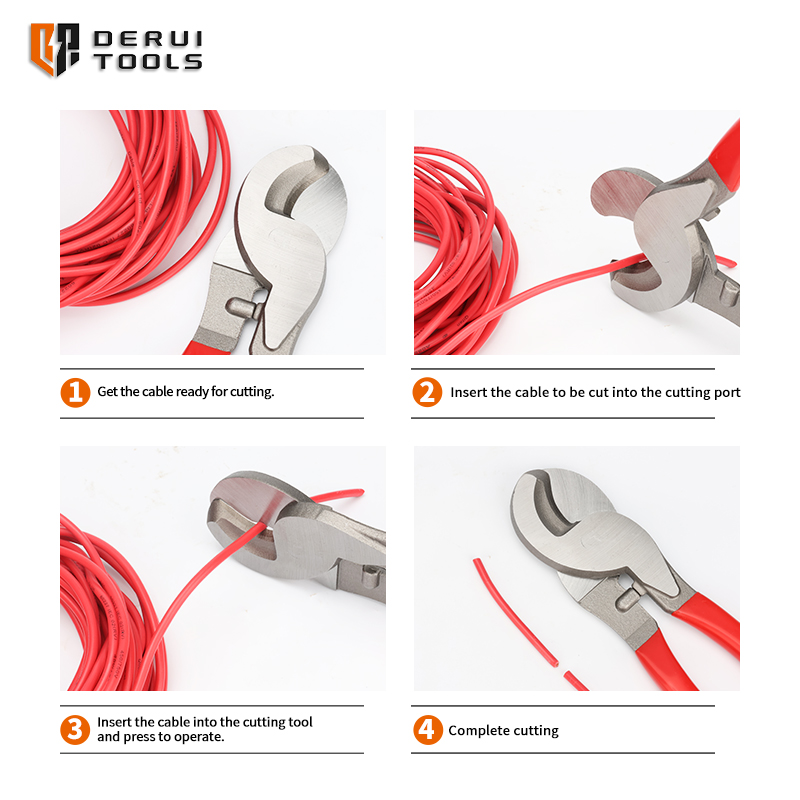 DERUI TOOLS

1 Get the cable ready for cutting.

2 Insert the cable to be cut into the cutting port

3 Insert the cable into the cutting tool and press to operate.

4 Complete cutting