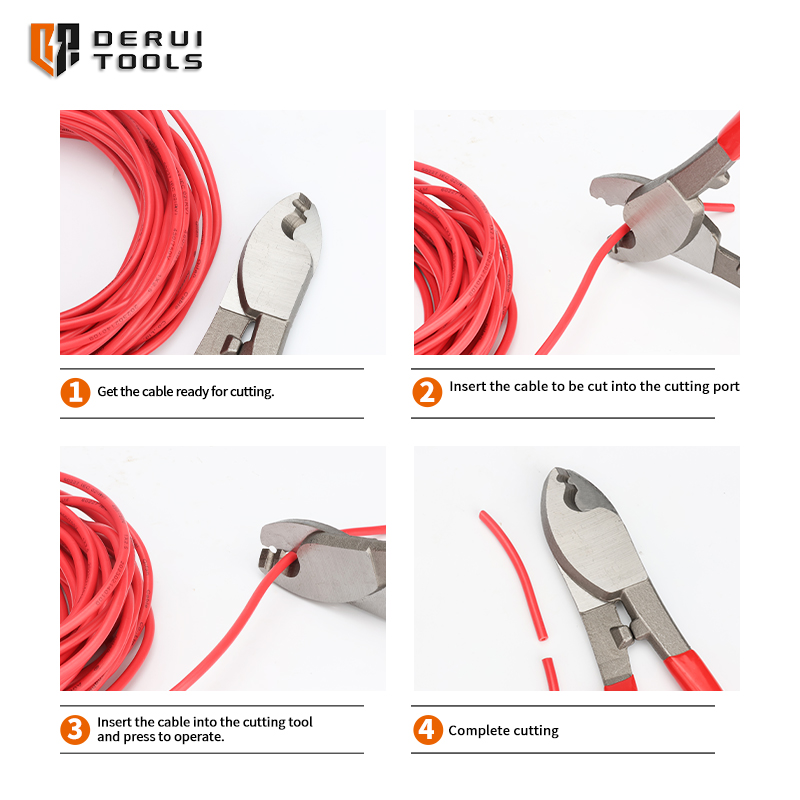 DERUI TOOLS

1 Get the cable ready for cutting.

2 Insert the cable to be cut into the cutting port

3 Insert the cable into the cutting tool and press to operate.

4 Complete cutting