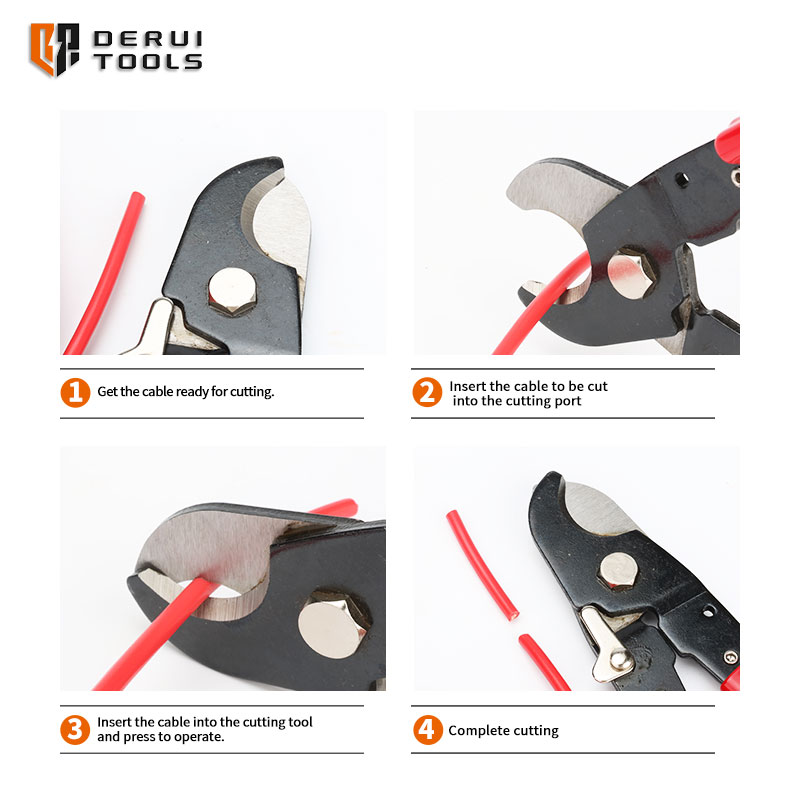 DERUI TOOLS

1 Get the cable ready for cutting.

2 Insert the cable to be cut into the cutting port

3 Insert the cable into the cutting tool and press to operate.

4 Complete cutting