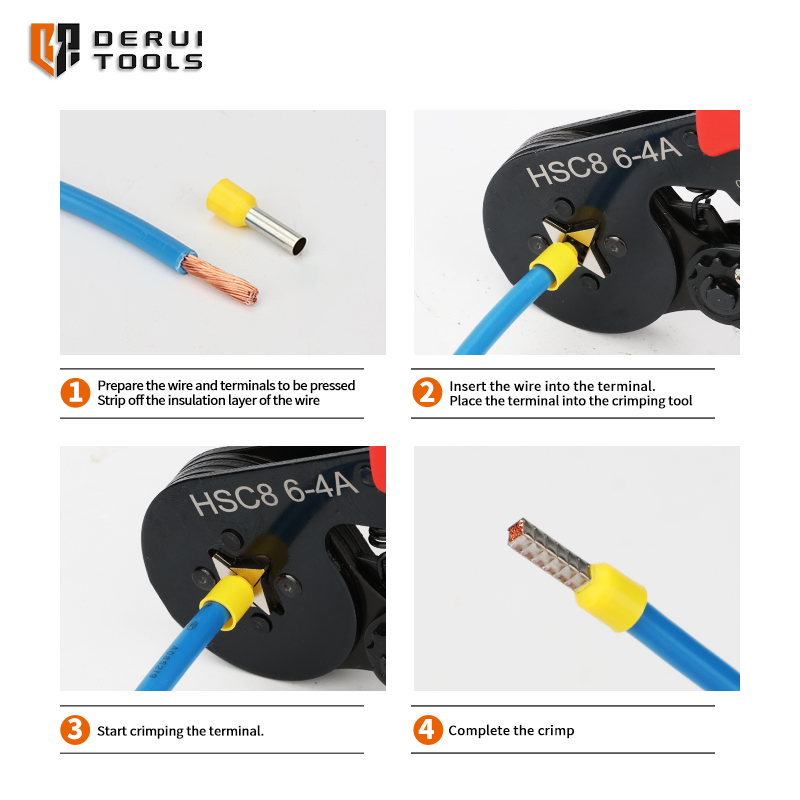 DERUI TOOLS

HSC8 6-4A

1 Prepare the wire and terminals to be pressed
Strip off the insulation layer of the wire

2 Insert the wire into the terminal.
Place the terminal into the crimping tool

HSC8 6-4A

3 Start crimping the terminal.

4 Complete the crimp