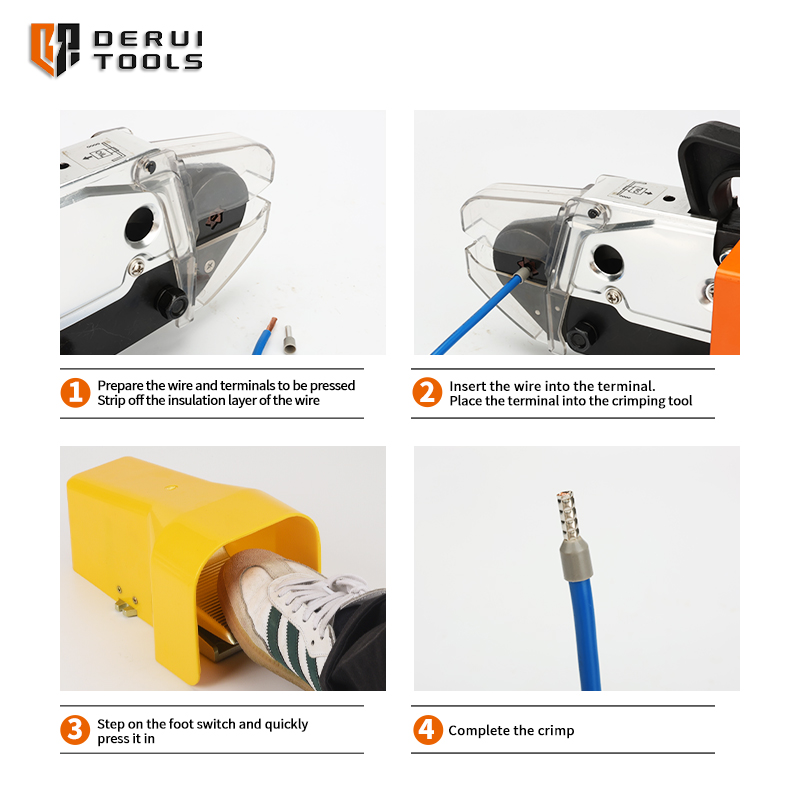 DERUI TOOLS

1 Prepare the wire and terminals to be pressed
Strip off the insulation layer of the wire

2 Insert the wire into the terminal.
Place the terminal into the crimping tool

3 Step on the foot switch and quickly press it in

4 Complete the crimp