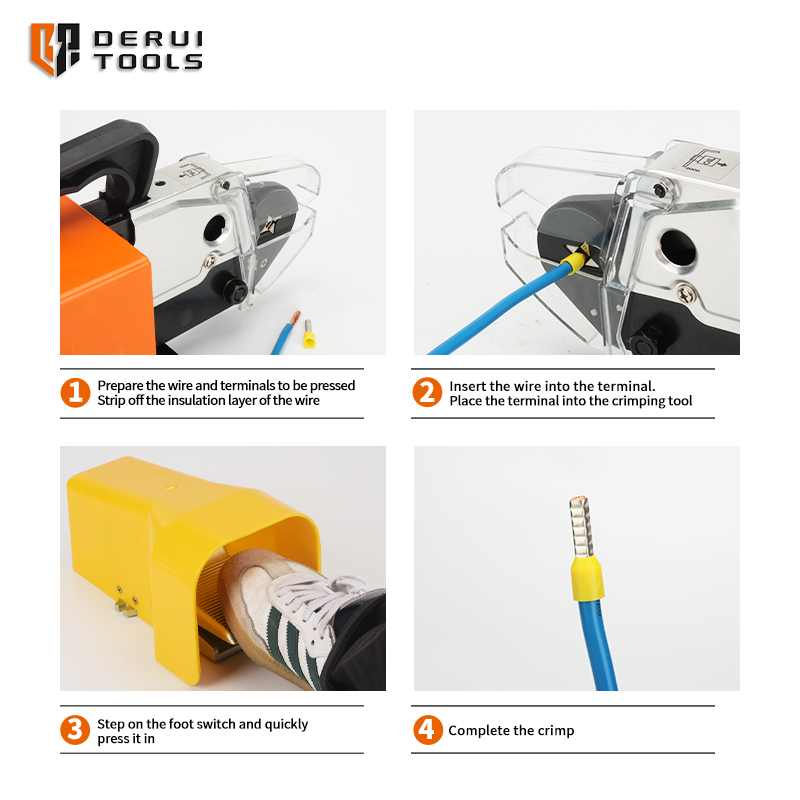 DERUI TOOLS

1 Prepare the wire and terminals to be pressed
Strip off the insulation layer of the wire

2 Insert the wire into the terminal.
Place the terminal into the crimping tool

3 Step on the foot switch and quickly press it in

4 Complete the crimp