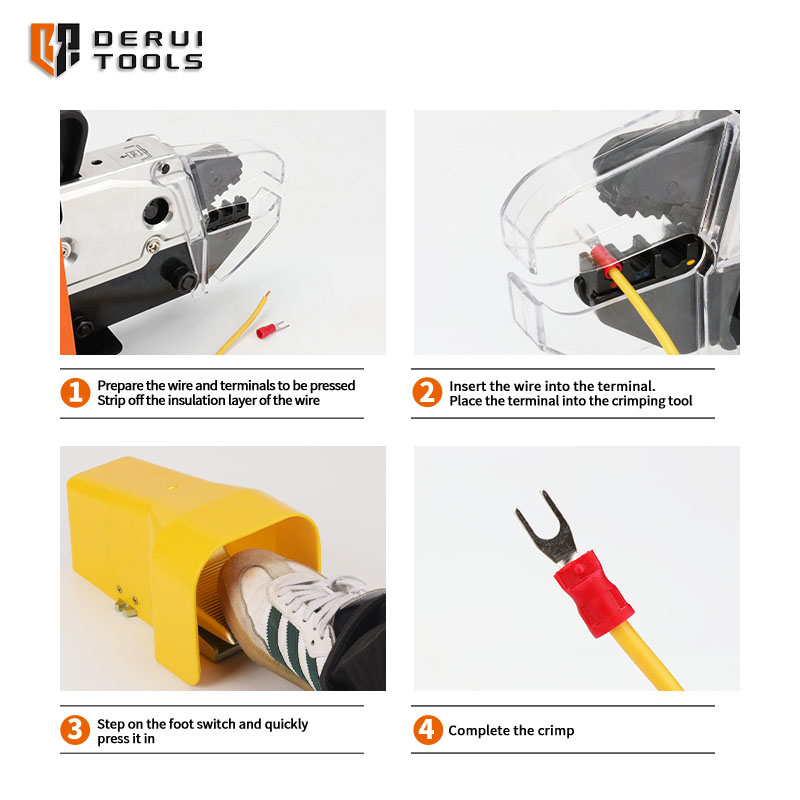 DERUI TOOLS

1 Prepare the wire and terminals to be pressed
Strip off the insulation layer of the wire

2 Insert the wire into the terminal.
Place the terminal into the crimping tool

3 Step on the foot switch and quickly press it in

4 Complete the crimp