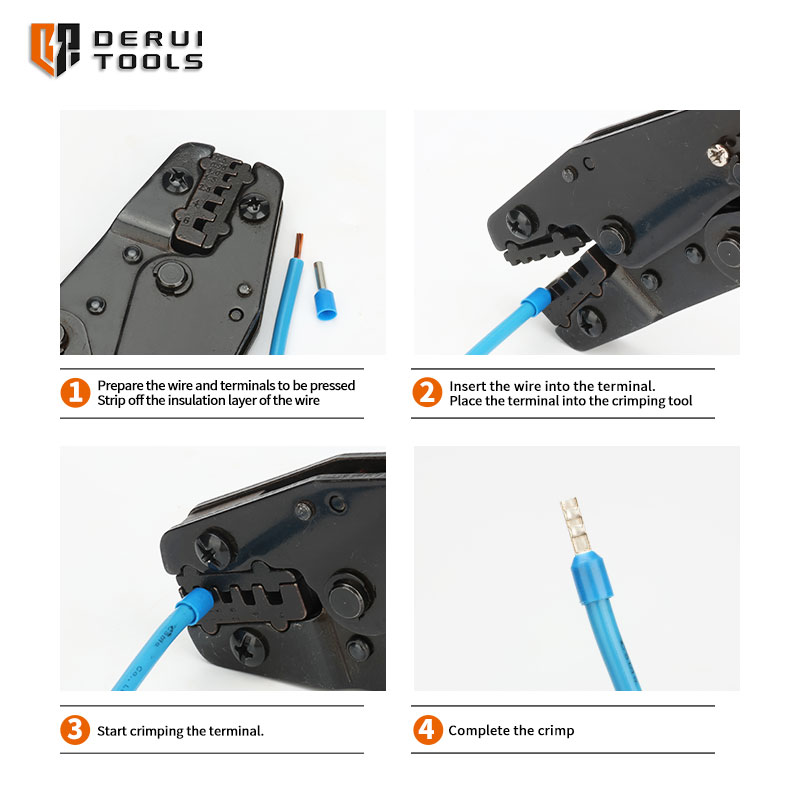 DERUI TOOLS

1 Prepare the wire and terminals to be pressed
Strip off the insulation layer of the wire

2 Insert the wire into the terminal.
Place the terminal into the crimping tool

3 Start crimping the terminal.

4 Complete the crimp