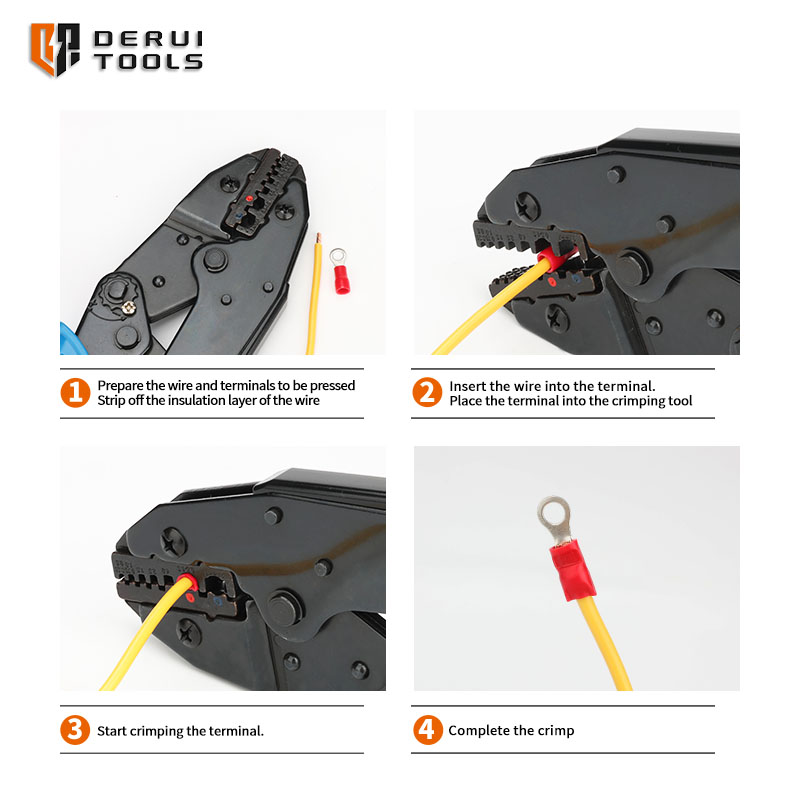 DERUI TOOLS

1 Prepare the wire and terminals to be pressed
Strip off the insulation layer of the wire

2 Insert the wire into the terminal.
Place the terminal into the crimping tool

3 Start crimping the terminal.

4 Complete the crimp