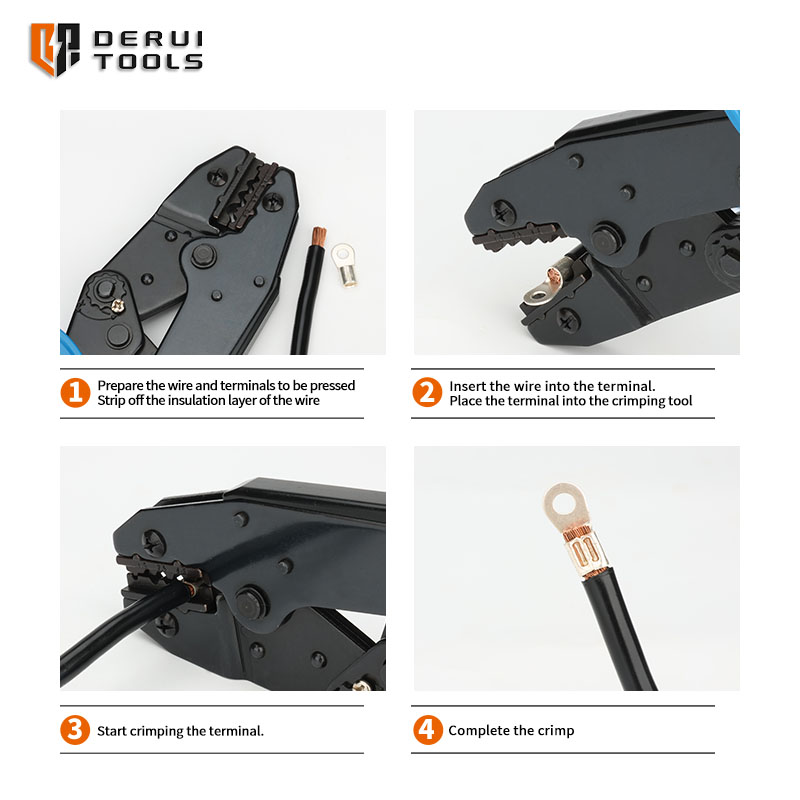 DERUI TOOLS

1 Prepare the wire and terminals to be pressed
Strip off the insulation layer of the wire

2 Insert the wire into the terminal.
Place the terminal into the crimping tool

3 Start crimping the terminal.

4 Complete the crimp