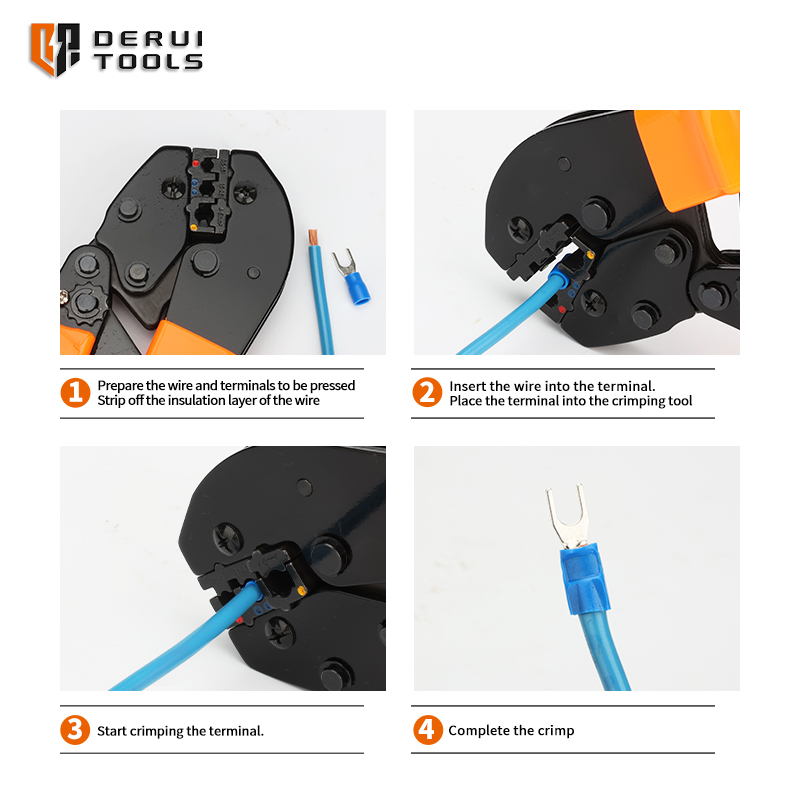 DERUI TOOLS

1 Prepare the wire and terminals to be pressed
Strip off the insulation layer of the wire

2 Insert the wire into the terminal.
Place the terminal into the crimping tool

3 Start crimping the terminal.

4 Complete the crimp