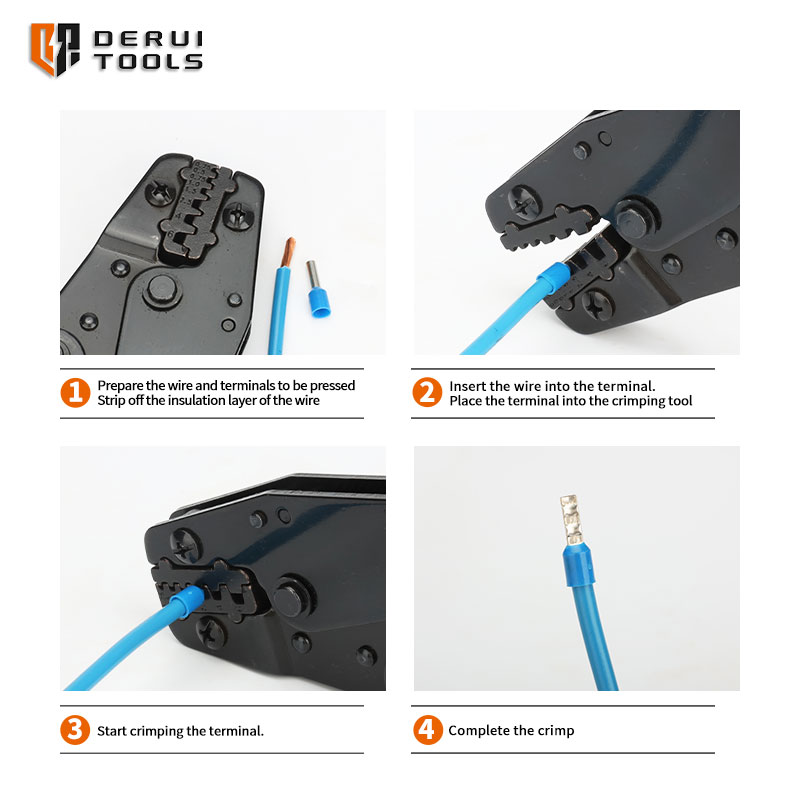 DERUI TOOLS

1 Prepare the wire and terminals to be pressed
Strip off the insulation layer of the wire

2 Insert the wire into the terminal.
Place the terminal into the crimping tool

3 Start crimping the terminal.

4 Complete the crimp