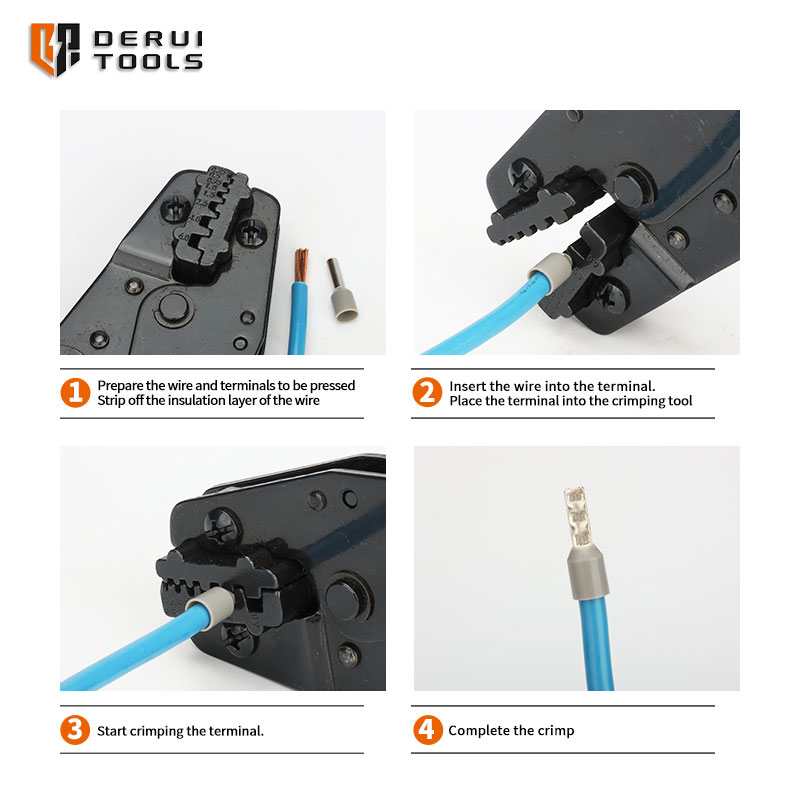 DERUI TOOLS

1 Prepare the wire and terminals to be pressed
Strip off the insulation layer of the wire

2 Insert the wire into the terminal.
Place the terminal into the crimping tool

3 Start crimping the terminal.

4 Complete the crimp