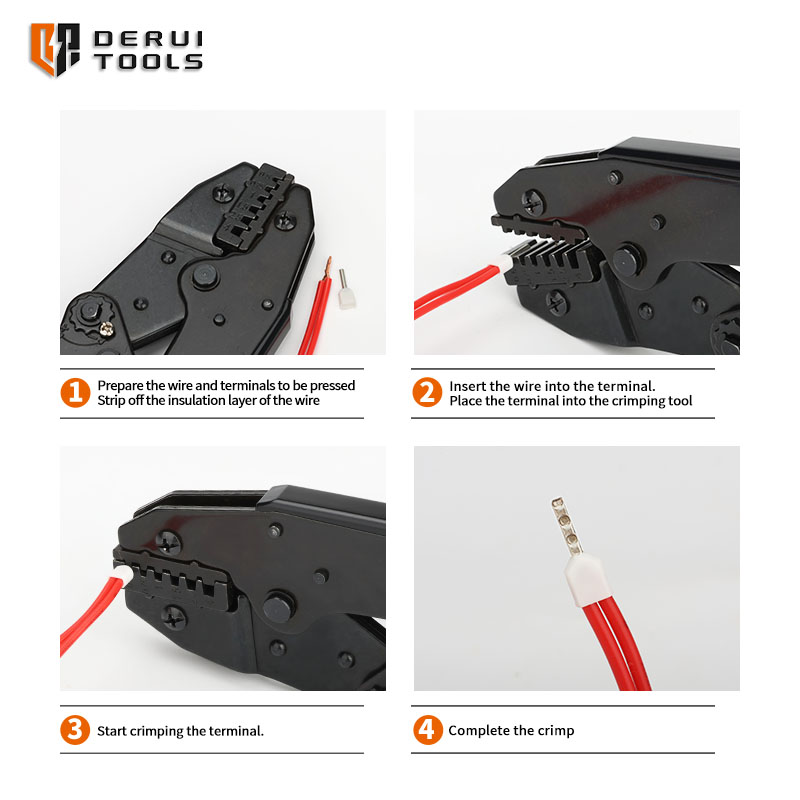 DERUI TOOLS

1 Prepare the wire and terminals to be pressed
Strip off the insulation layer of the wire

2 Insert the wire into the terminal.
Place the terminal into the crimping tool

3 Start crimping the terminal.

4 Complete the crimp