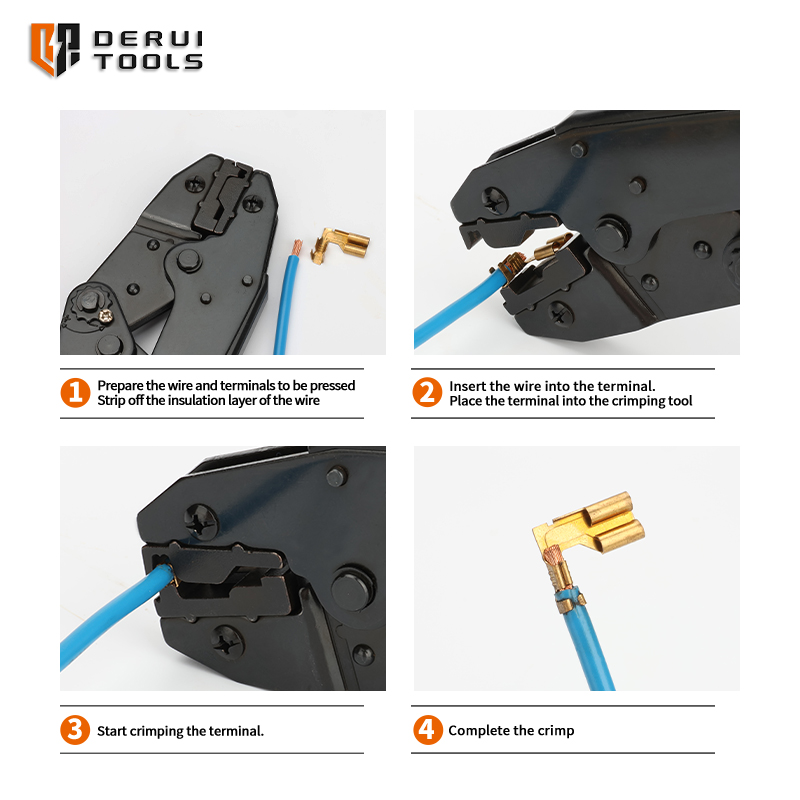 DERUI TOOLS

1 Prepare the wire and terminals to be pressed
Strip off the insulation layer of the wire

2 Insert the wire into the terminal.
Place the terminal into the crimping tool

3 Start crimping the terminal.

4 Complete the crimp