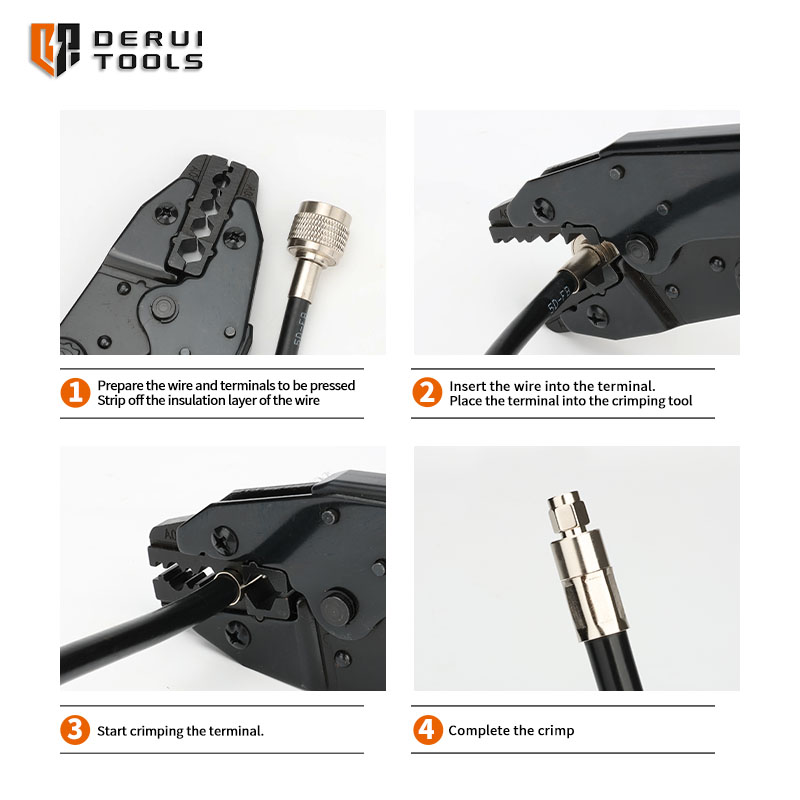 DERUI TOOLS

5D-FB

1 Prepare the wire and terminals to be pressed
Strip off the insulation layer of the wire

5D-FB

2 Insert the wire into the terminal.
Place the terminal into the crimping tool

3 Start crimping the terminal.

4 Complete the crimp