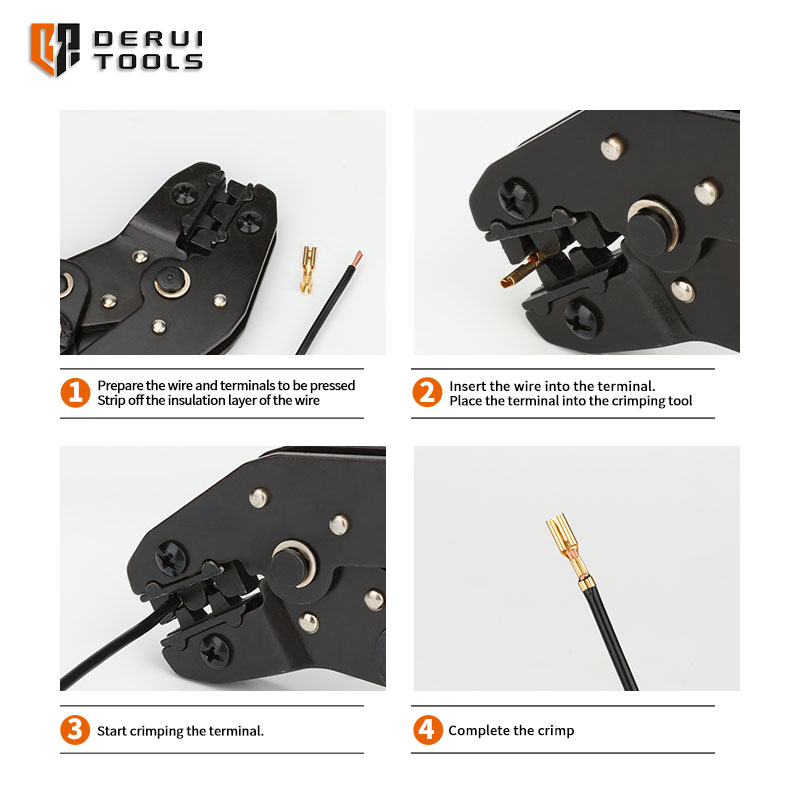 DERUI TOOLS

1 Prepare the wire and terminals to be pressed
Strip off the insulation layer of the wire

2 Insert the wire into the terminal.
Place the terminal into the crimping tool

3 Start crimping the terminal.

4 Complete the crimp