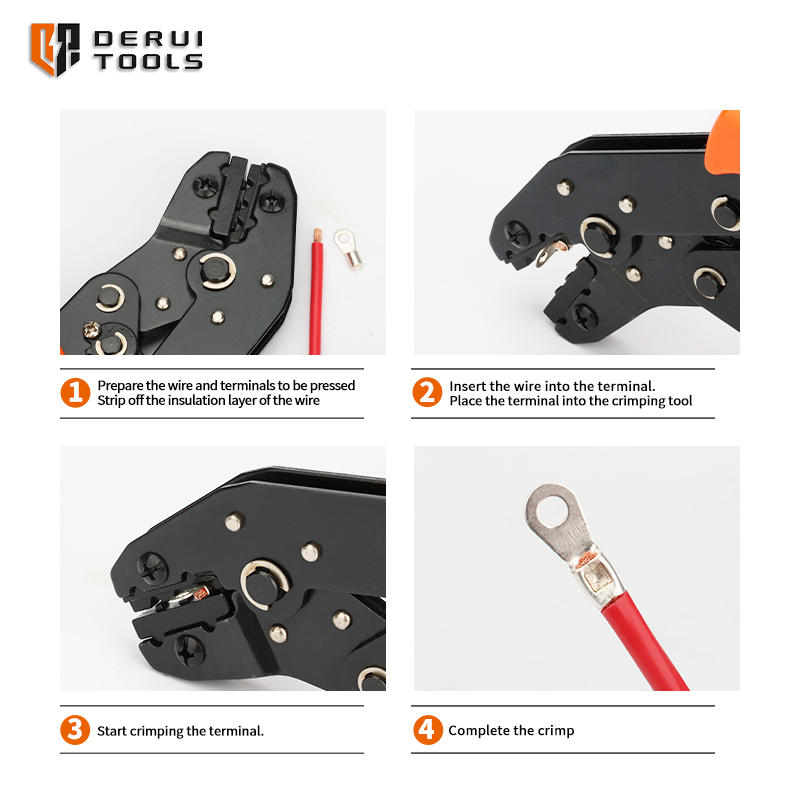 DERUI TOOLS

1 Prepare the wire and terminals to be pressed
Strip off the insulation layer of the wire

2 Insert the wire into the terminal.
Place the terminal into the crimping tool

3 Start crimping the terminal.

4 Complete the crimp