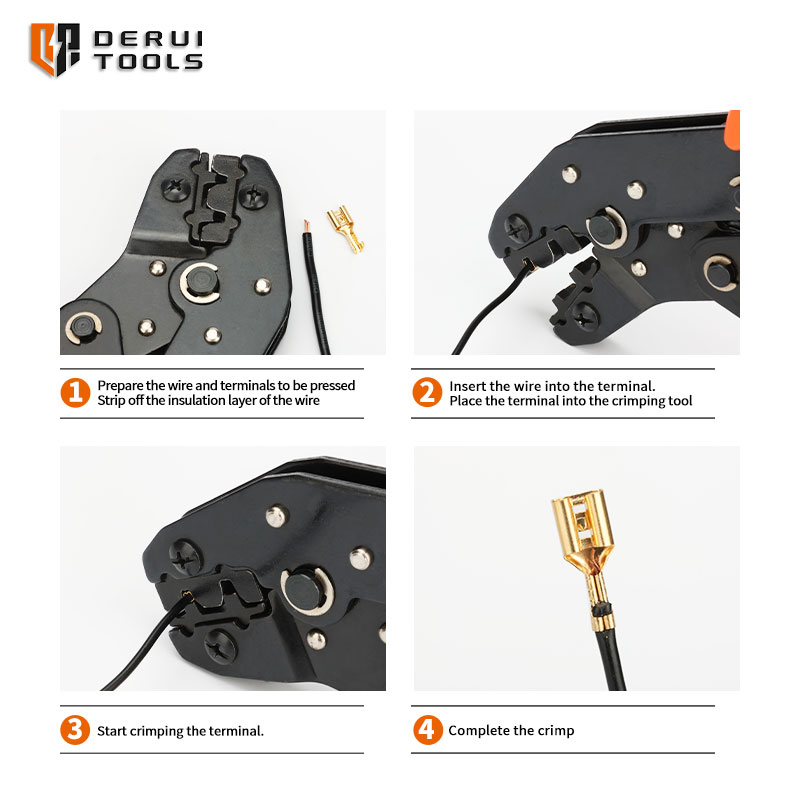 DERUI TOOLS

1 Prepare the wire and terminals to be pressed
Strip off the insulation layer of the wire

2 Insert the wire into the terminal.
Place the terminal into the crimping tool

3 Start crimping the terminal.

4 Complete the crimp