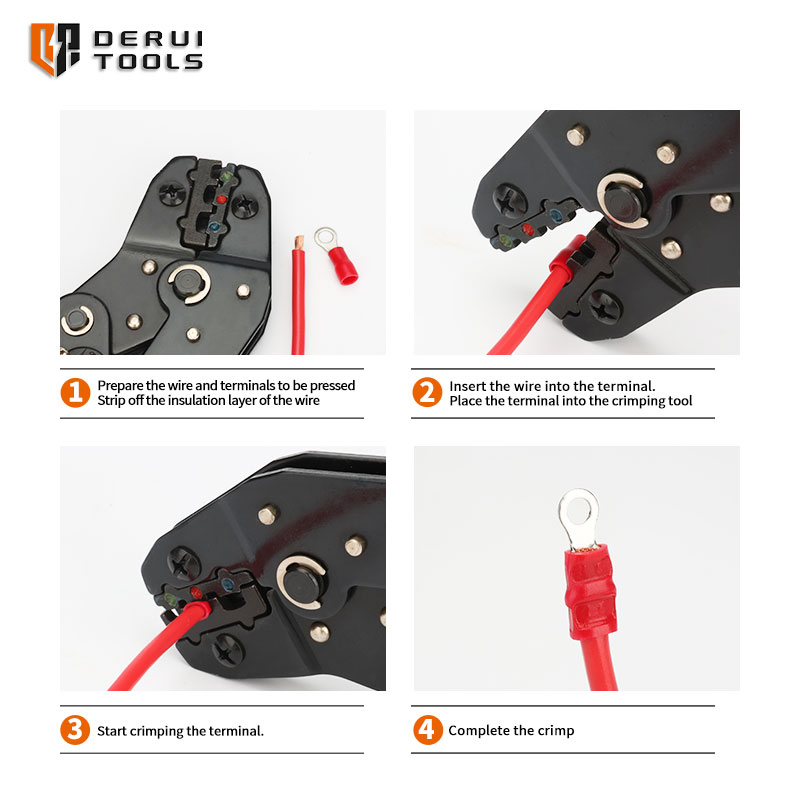 DERUI TOOLS

1 Prepare the wire and terminals to be pressed
Strip off the insulation layer of the wire

2 Insert the wire into the terminal.
Place the terminal into the crimping tool

3 Start crimping the terminal.

4 Complete the crimp