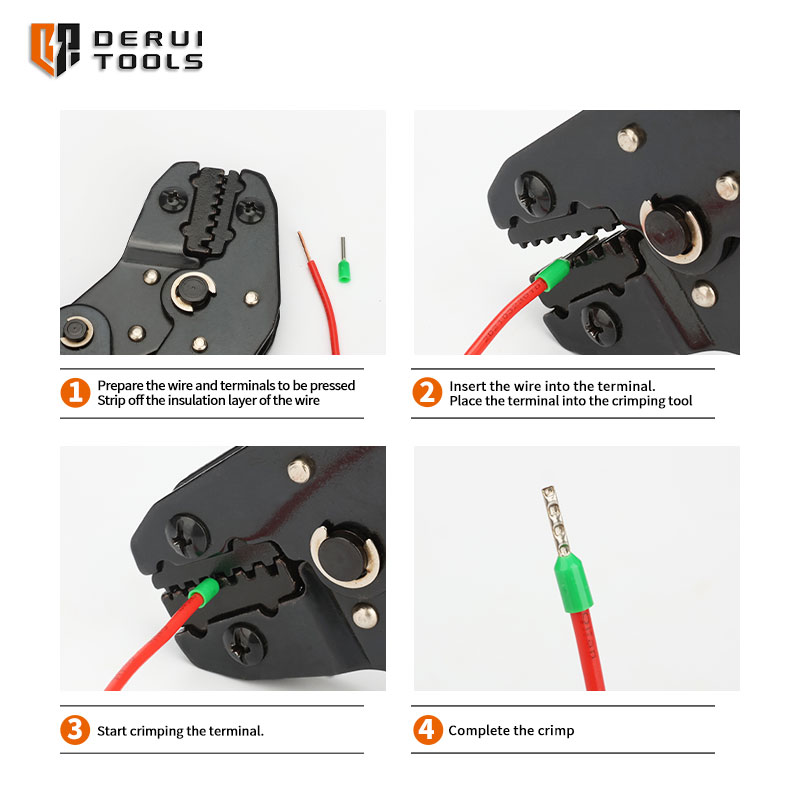 DERUI TOOLS

1 Prepare the wire and terminals to be pressed
Strip off the insulation layer of the wire

2 Insert the wire into the terminal.
Place the terminal into the crimping tool

3 Start crimping the terminal.

4 Complete the crimp