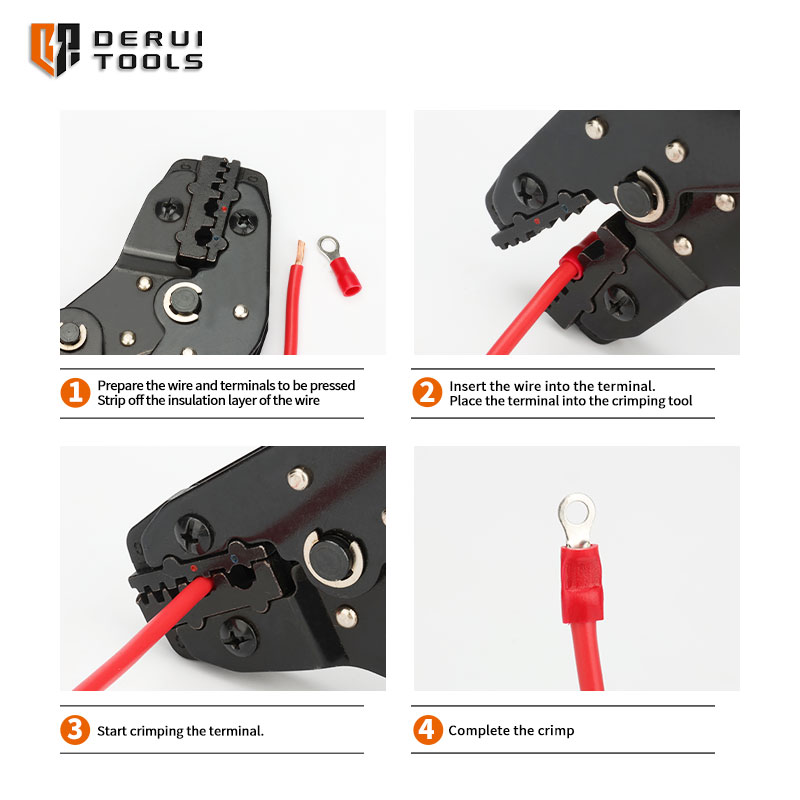 DERUI
TOOLS

1 Prepare the wire and terminals to be pressed
Strip off the insulation layer of the wire

2 Insert the wire into the terminal.
Place the terminal into the crimping tool

3 Start crimping the terminal.

4 Complete the crimp