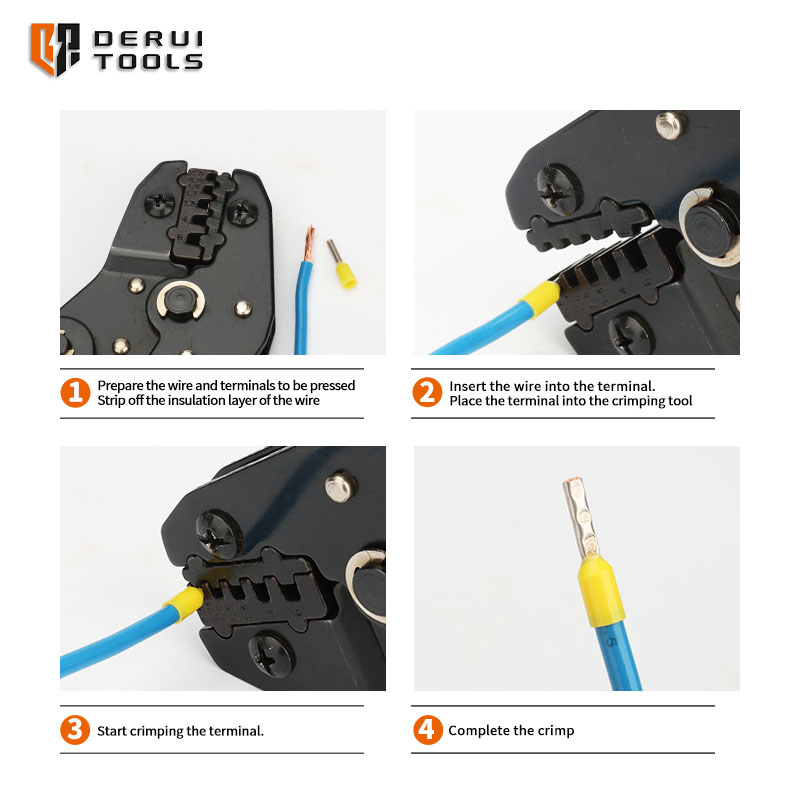 DERUI TOOLS

1 Prepare the wire and terminals to be pressed
Strip off the insulation layer of the wire

2 Insert the wire into the terminal.
Place the terminal into the crimping tool

3 Start crimping the terminal.

4 Complete the crimp