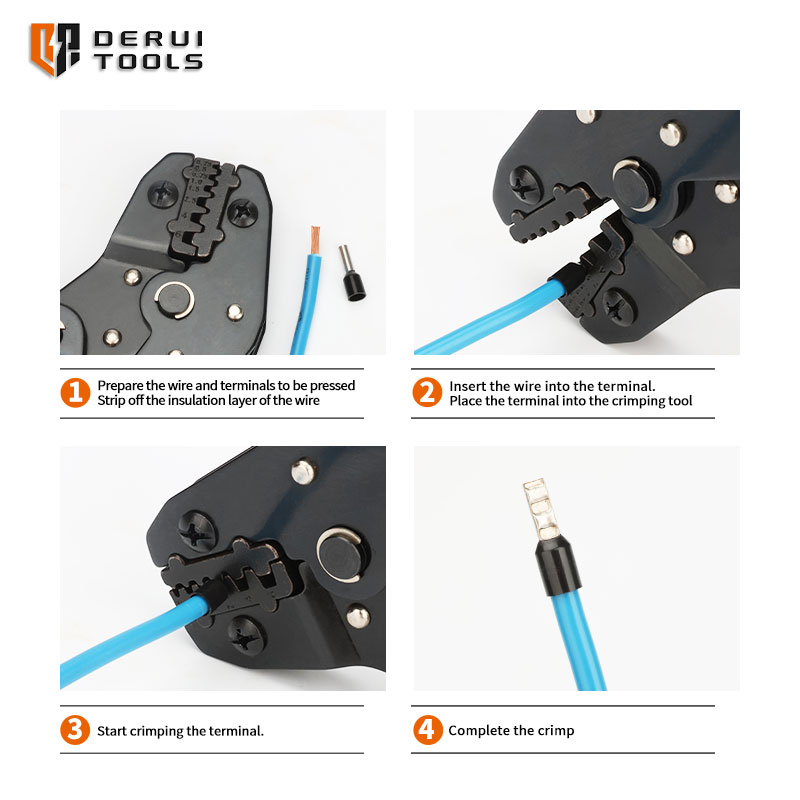 DERUI TOOLS

1 Prepare the wire and terminals to be pressed
Strip off the insulation layer of the wire

2 Insert the wire into the terminal.
Place the terminal into the crimping tool

3 Start crimping the terminal.

4 Complete the crimp