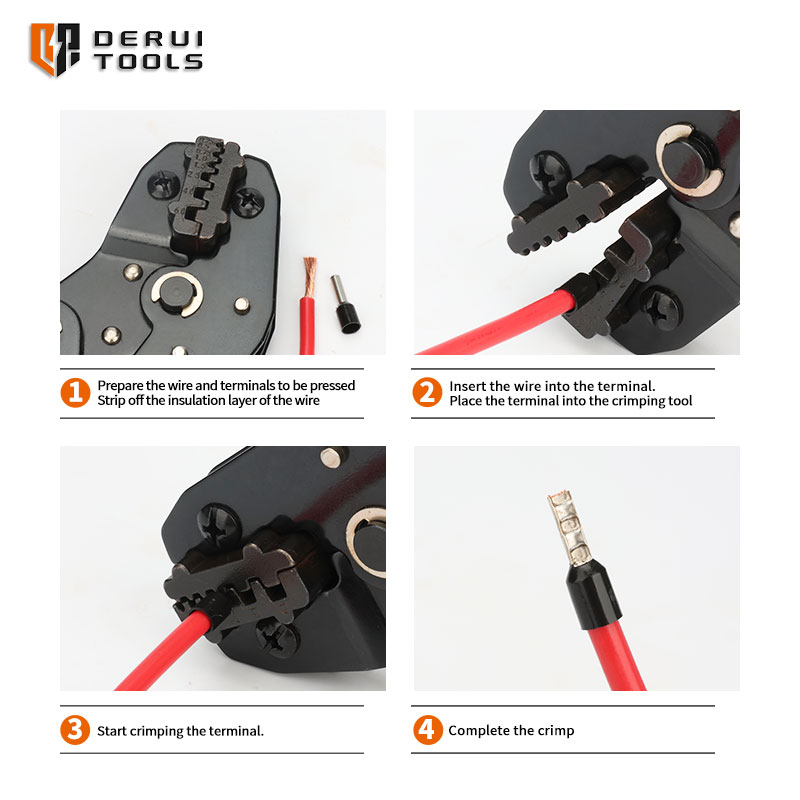 DERUI TOOLS

1 Prepare the wire and terminals to be pressed
Strip off the insulation layer of the wire

2 Insert the wire into the terminal.
Place the terminal into the crimping tool

3 Start crimping the terminal.

4 Complete the crimp