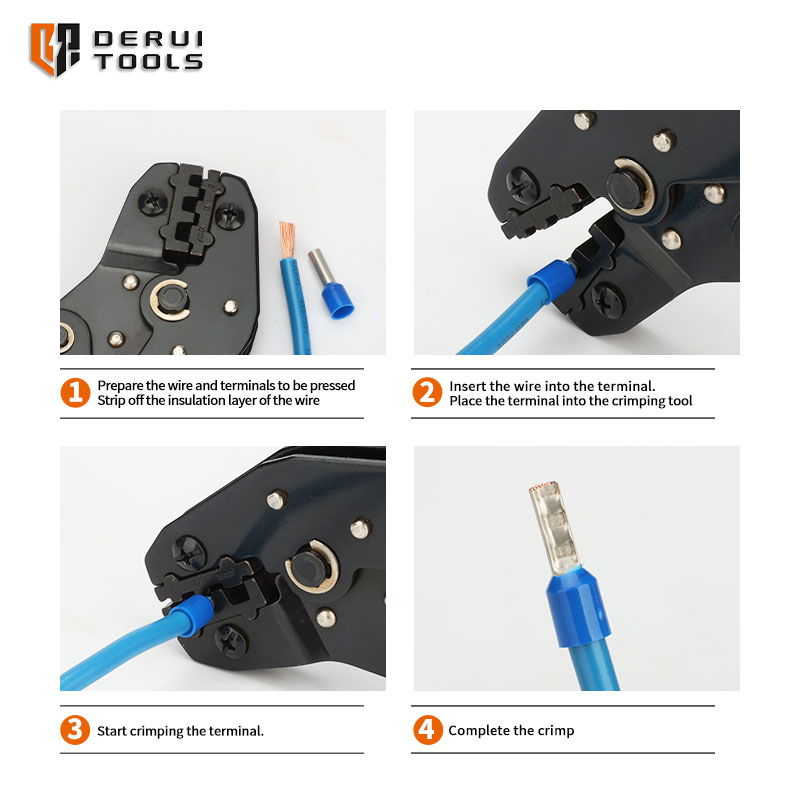 DERUI TOOLS

1 Prepare the wire and terminals to be pressed
Strip off the insulation layer of the wire

2 Insert the wire into the terminal.
Place the terminal into the crimping tool

3 Start crimping the terminal.

4 Complete the crimp