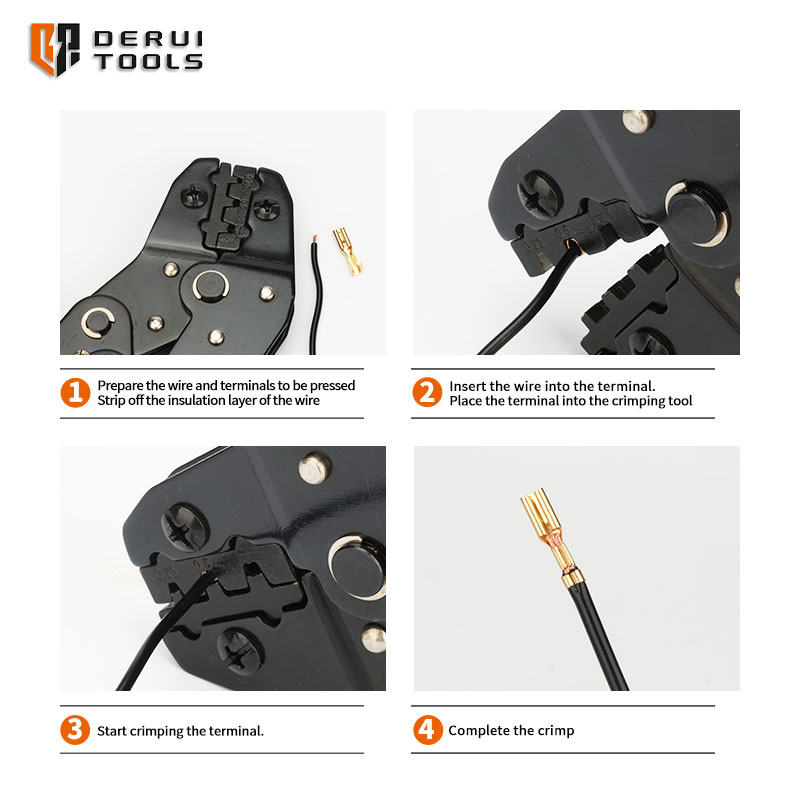 DERUI TOOLS

1 Prepare the wire and terminals to be pressed
Strip off the insulation layer of the wire

2 Insert the wire into the terminal.
Place the terminal into the crimping tool

3 Start crimping the terminal.

4 Complete the crimp