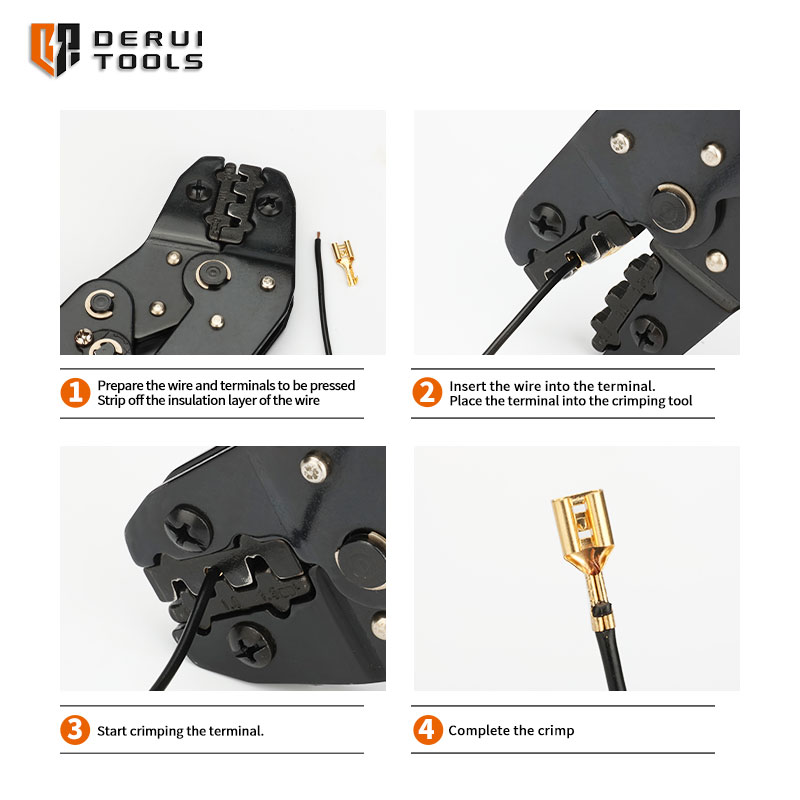 DERUI TOOLS

1 Prepare the wire and terminals to be pressed
Strip off the insulation layer of the wire

2 Insert the wire into the terminal.
Place the terminal into the crimping tool

3 Start crimping the terminal.

4 Complete the crimp