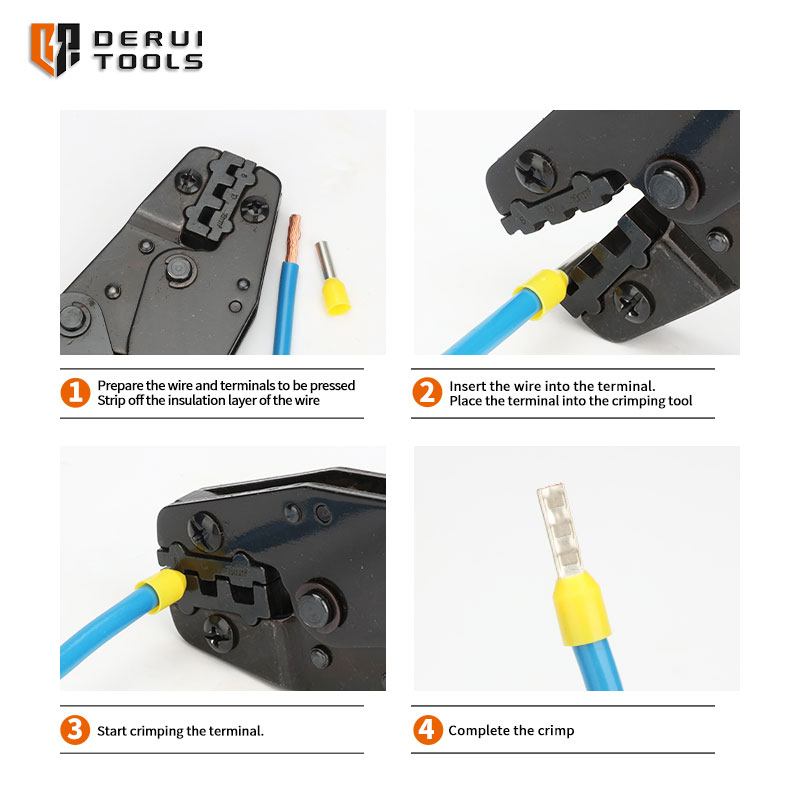 DERUI TOOLS

1 Prepare the wire and terminals to be pressed
Strip off the insulation layer of the wire

2 Insert the wire into the terminal.
Place the terminal into the crimping tool

3 Start crimping the terminal.

4 Complete the crimp