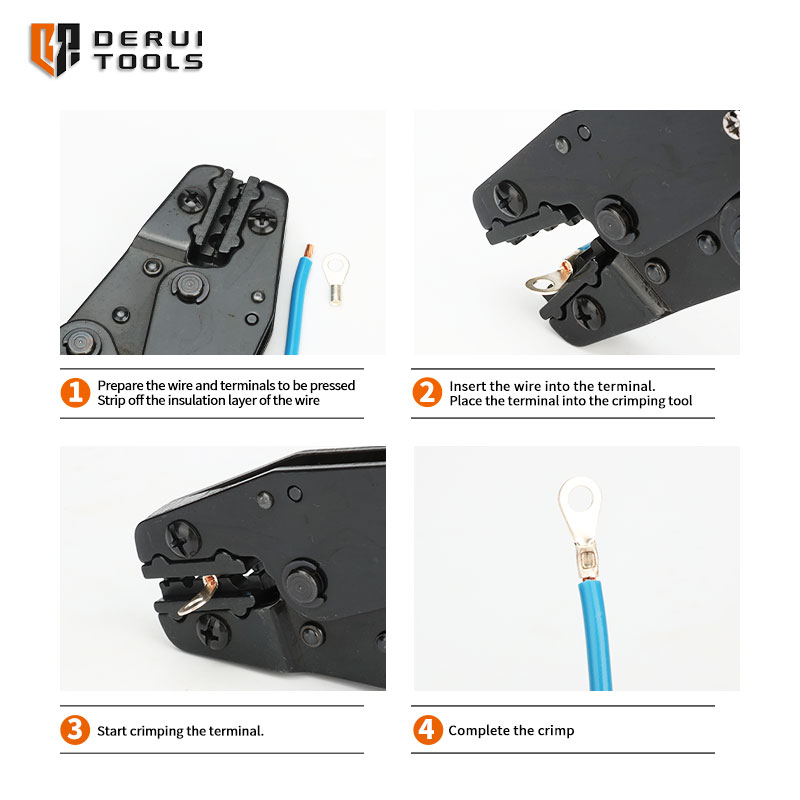 DERUI TOOLS

1 Prepare the wire and terminals to be pressed
Strip off the insulation layer of the wire

2 Insert the wire into the terminal.
Place the terminal into the crimping tool

3 Start crimping the terminal.

4 Complete the crimp