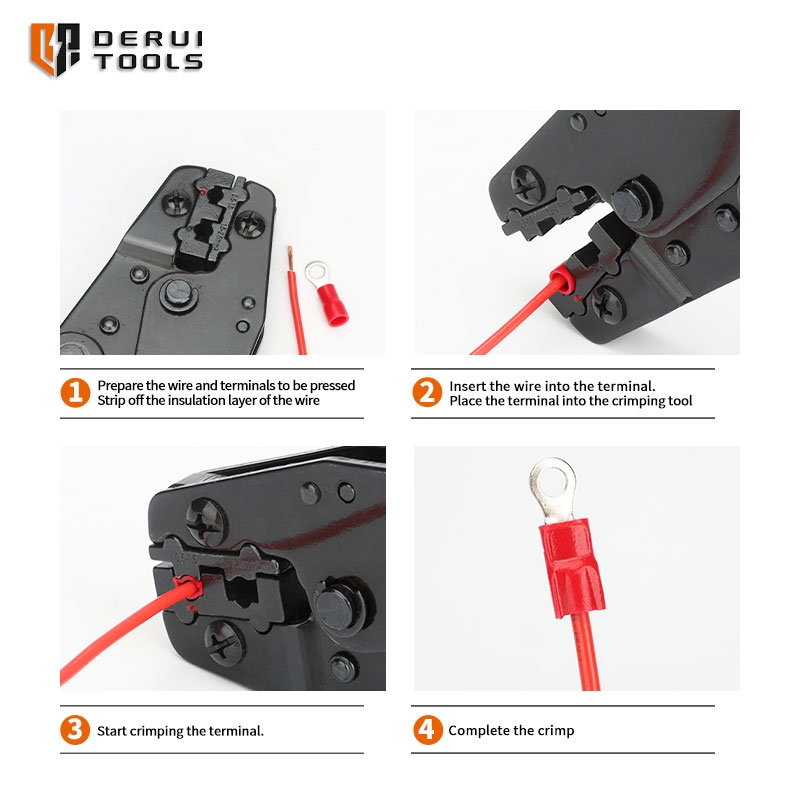 DERUI TOOLS

1 Prepare the wire and terminals to be pressed
Strip off the insulation layer of the wire

2 Insert the wire into the terminal.
Place the terminal into the crimping tool

3 Start crimping the terminal.

4 Complete the crimp