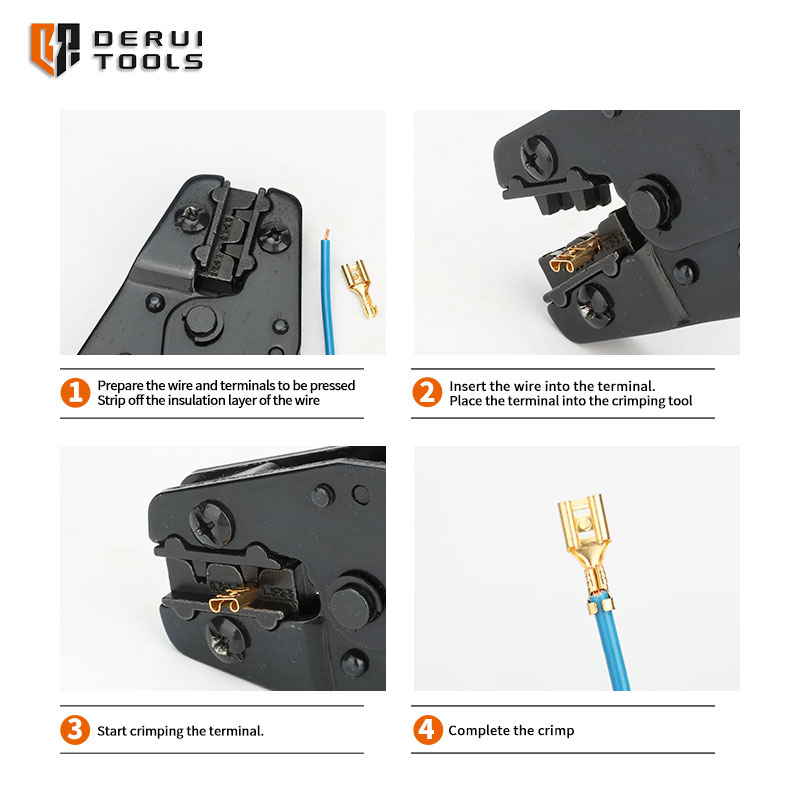 DERUI TOOLS

1 Prepare the wire and terminals to be pressed
Strip off the insulation layer of the wire

2 Insert the wire into the terminal.
Place the terminal into the crimping tool

3 Start crimping the terminal.

4 Complete the crimp