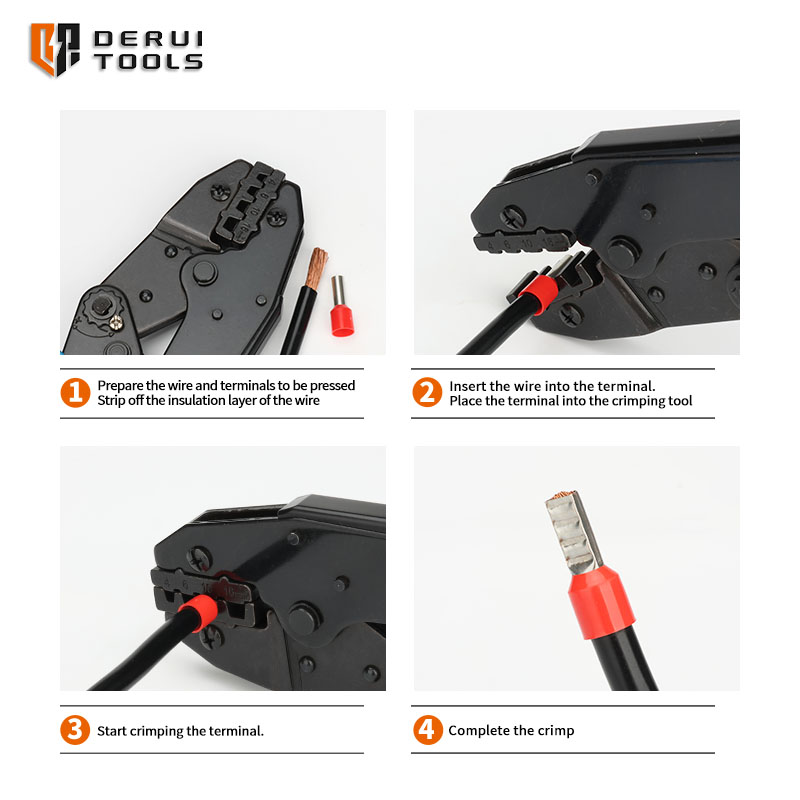 DERUI TOOLS

1 Prepare the wire and terminals to be pressed
Strip off the insulation layer of the wire

2 Insert the wire into the terminal.
Place the terminal into the crimping tool

3 Start crimping the terminal.

4 Complete the crimp