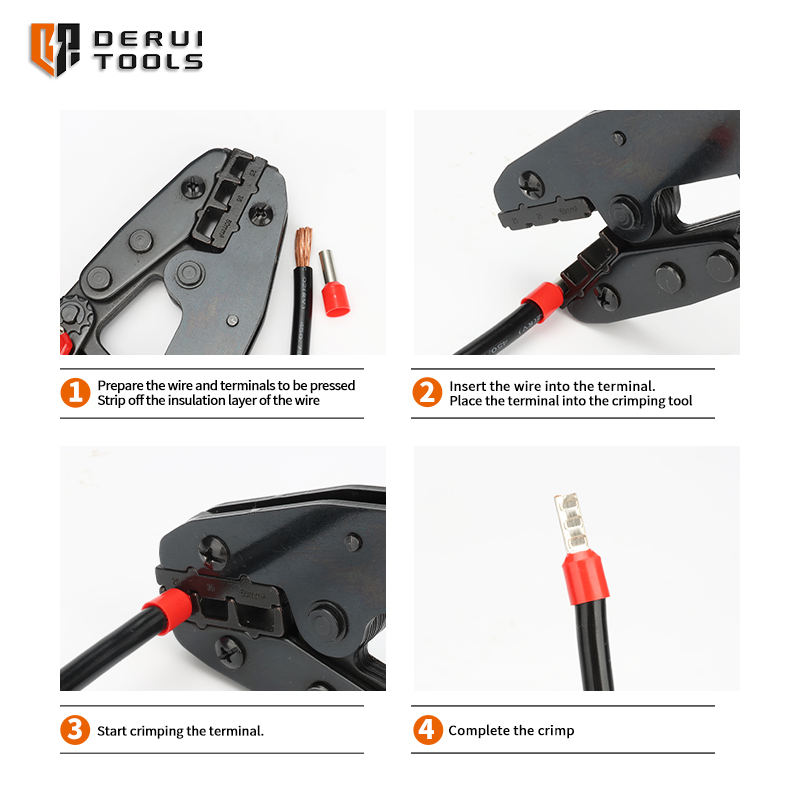 DERUI TOOLS

1 Prepare the wire and terminals to be pressed
Strip off the insulation layer of the wire

2 Insert the wire into the terminal.
Place the terminal into the crimping tool

3 Start crimping the terminal.

4 Complete the crimp