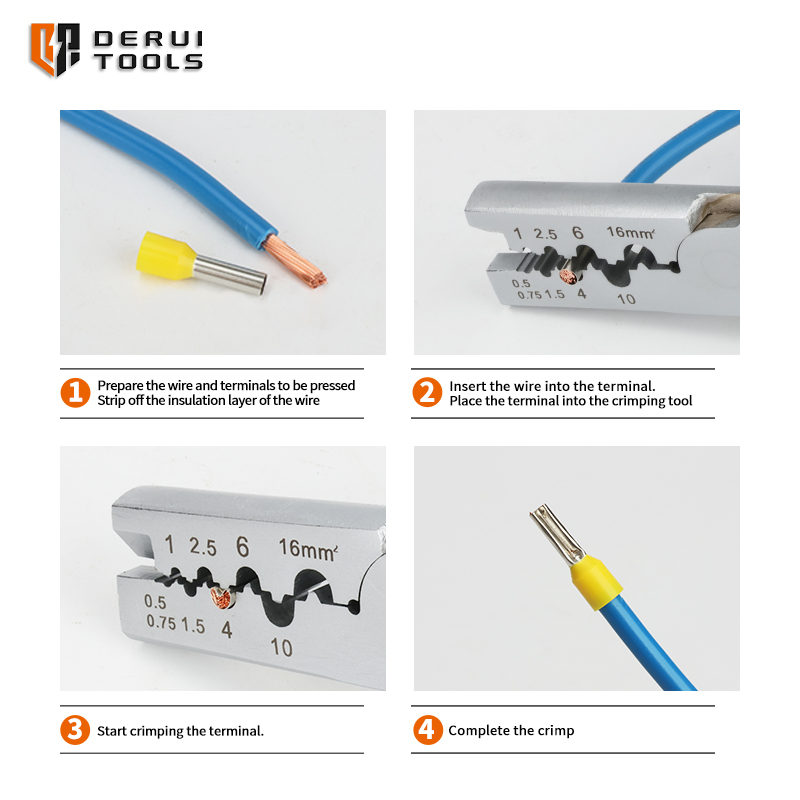 DERUI TOOLS

1 2.5 6 16mm²
0.5
0.75 1.5 4 10

1 Prepare the wire and terminals to be pressed
Strip off the insulation layer of the wire

2 Insert the wire into the terminal.
Place the terminal into the crimping tool

1 2.5 6 16mm²
0.5
0.75 1.5 4 10

3 Start crimping the terminal.

4 Complete the crimp