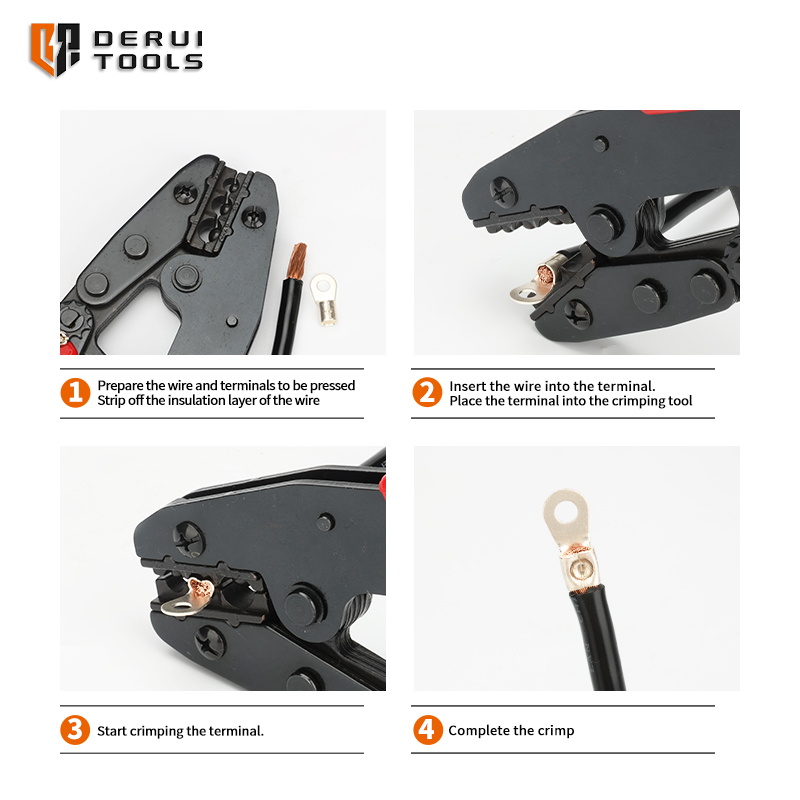 DERUI TOOLS

1 Prepare the wire and terminals to be pressed
Strip off the insulation layer of the wire

2 Insert the wire into the terminal.
Place the terminal into the crimping tool

3 Start crimping the terminal.

4 Complete the crimp