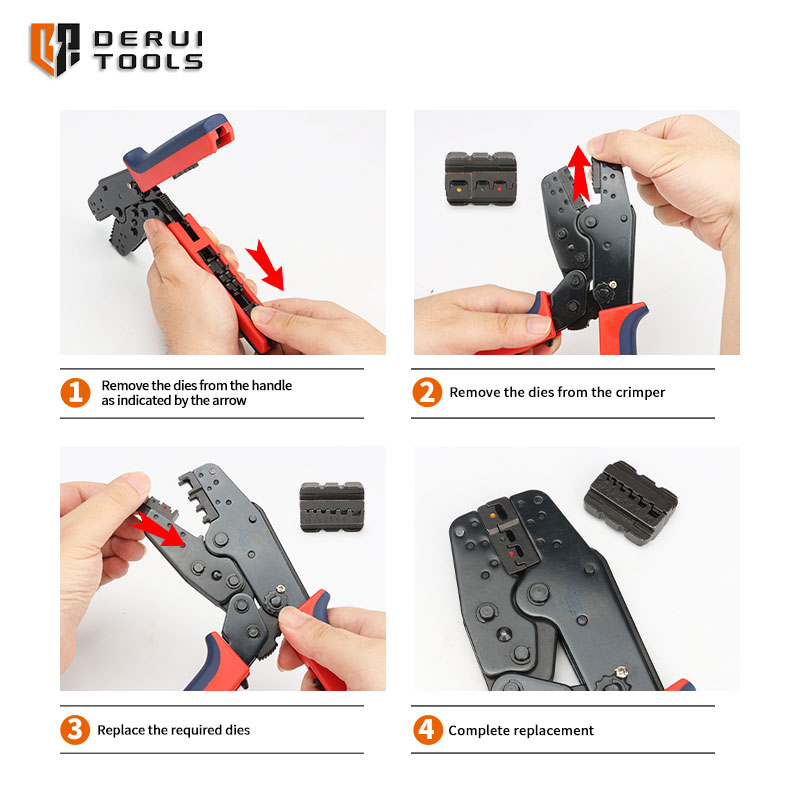 DERUI TOOLS

1 Remove the dies from the handle as indicated by the arrow

2 Remove the dies from the crimper

3 Replace the required dies

4 Complete replacement