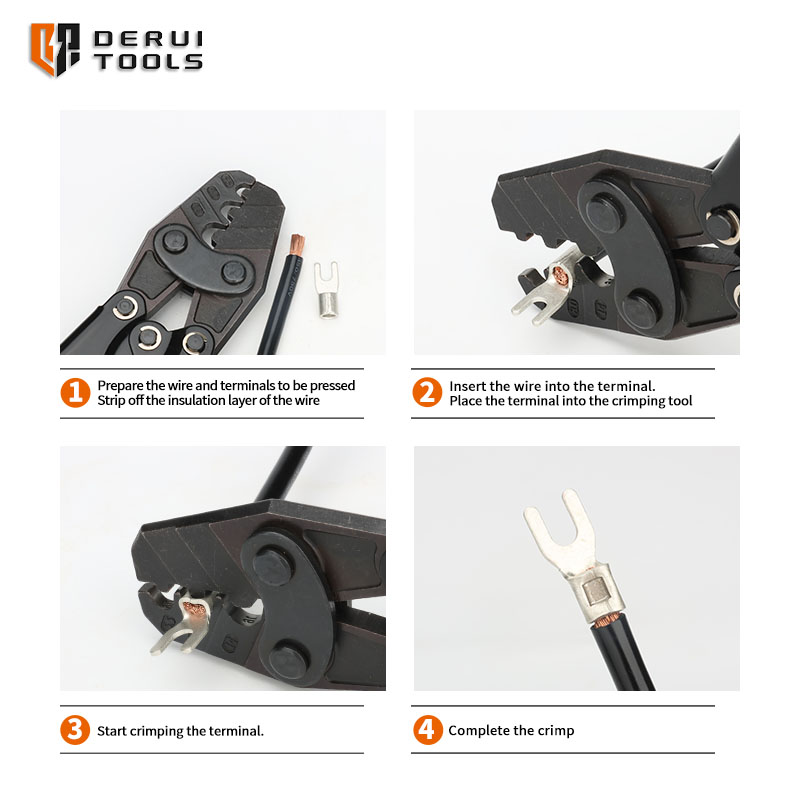 DERUI TOOLS

1 Prepare the wire and terminals to be pressed
Strip off the insulation layer of the wire

2 Insert the wire into the terminal.
Place the terminal into the crimping tool

3 Start crimping the terminal.

4 Complete the crimp