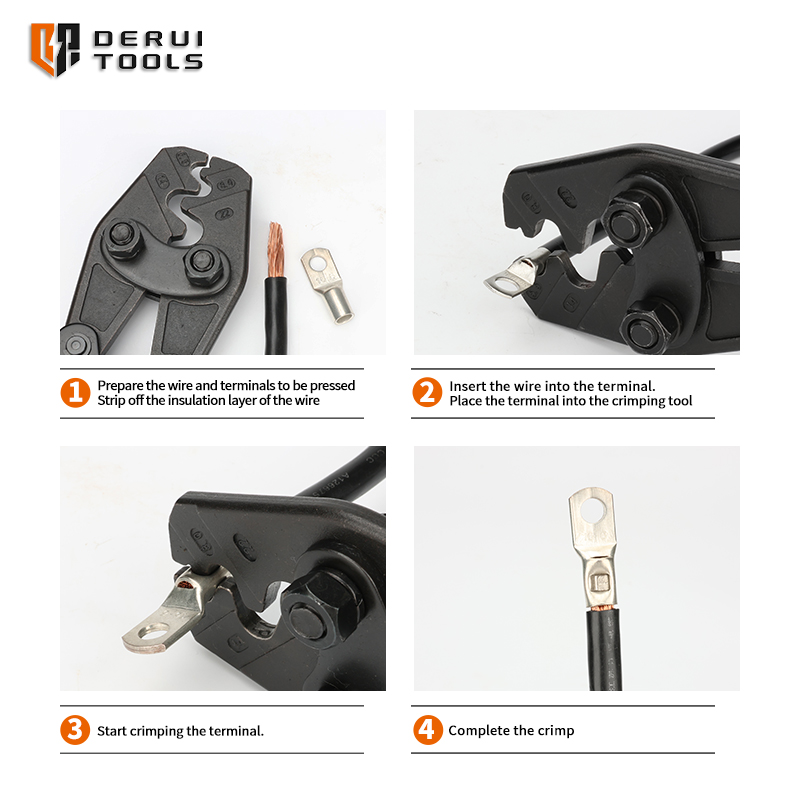 DERUI TOOLS

1 Prepare the wire and terminals to be pressed
Strip off the insulation layer of the wire

2 Insert the wire into the terminal.
Place the terminal into the crimping tool

3 Start crimping the terminal.

4 Complete the crimp