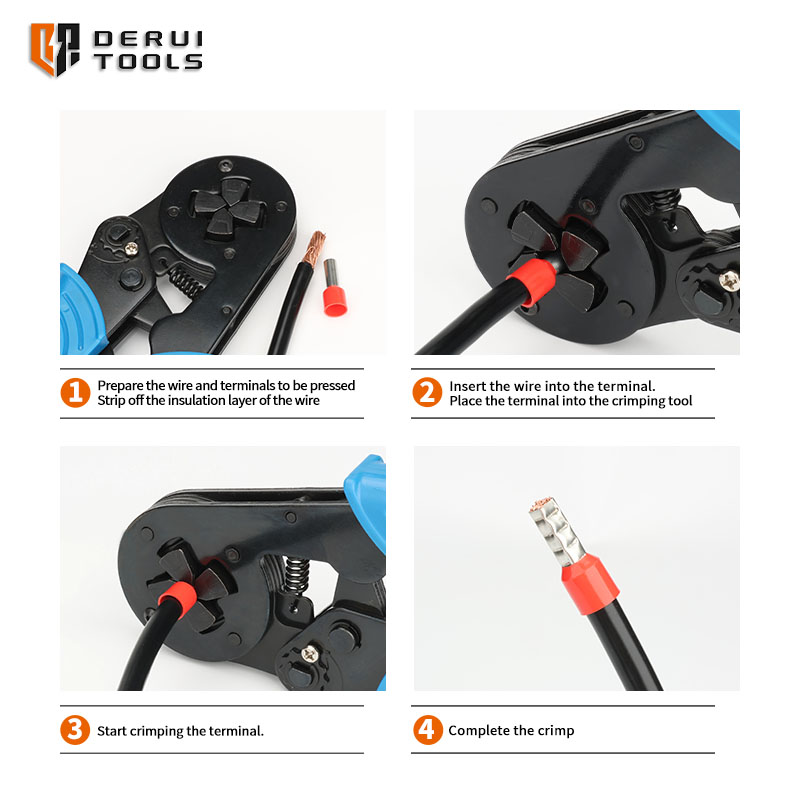 DERUI TOOLS

1 Prepare the wire and terminals to be pressed
Strip off the insulation layer of the wire

2 Insert the wire into the terminal.
Place the terminal into the crimping tool

3 Start crimping the terminal.

4 Complete the crimp