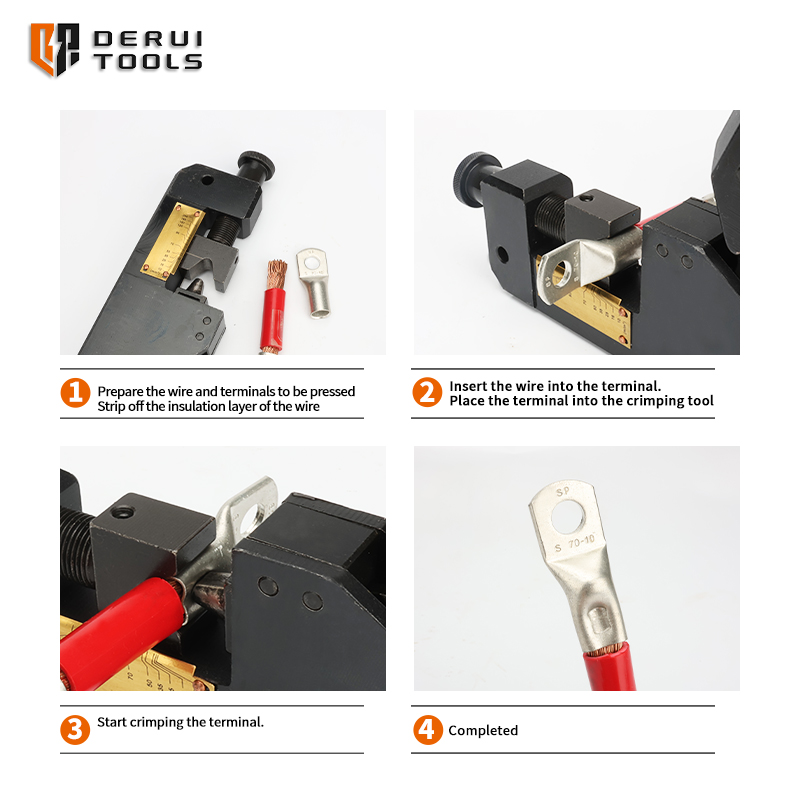 DERUI TOOLS

1 Prepare the wire and terminals to be pressed
Strip off the insulation layer of the wire

2 Insert the wire into the terminal.
Place the terminal into the crimping tool

3 Start crimping the terminal.

SP
S 70-10

4 Completed