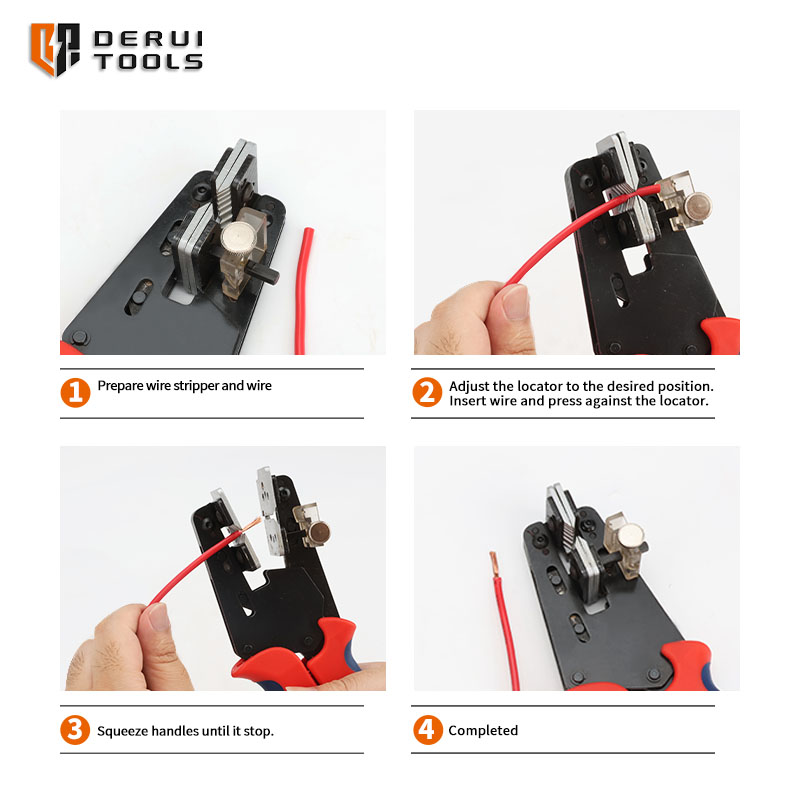 DERUI TOOLS

1 Prepare wire stripper and wire

2 Adjust the locator to the desired position. Insert wire and press against the locator.

3 Squeeze handles until it stop.

4 Completed