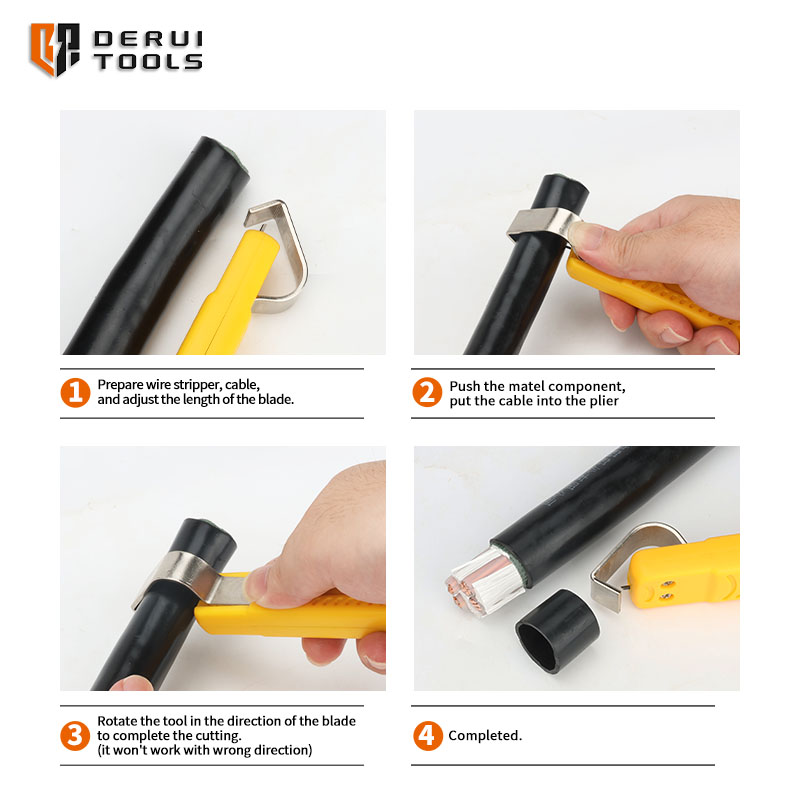 DERUI TOOLS

1 Prepare wire stripper, cable, and adjust the length of the blade.

2 Push the matel component, put the cable into the plier

3 Rotate the tool in the direction of the blade to complete the cutting. (it won't work with wrong direction)

4 Completed.