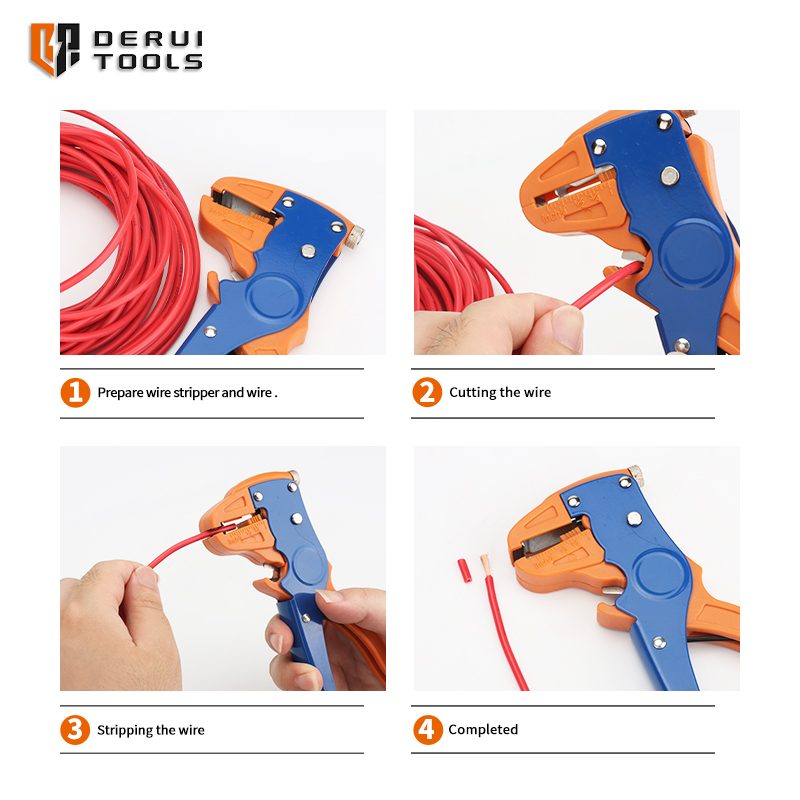 DERUI
TOOLS

1 Prepare wire stripper and wire .

2 Cutting the wire

3 Stripping the wire

4 Completed