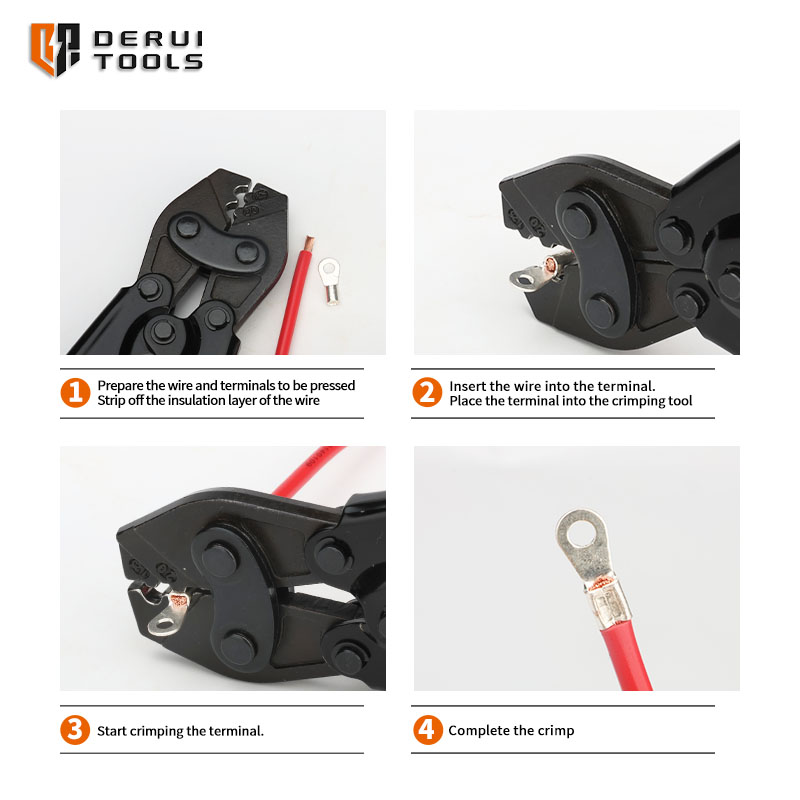 DERUI TOOLS

1 Prepare the wire and terminals to be pressed
Strip off the insulation layer of the wire

2 Insert the wire into the terminal.
Place the terminal into the crimping tool

3 Start crimping the terminal.

4 Complete the crimp