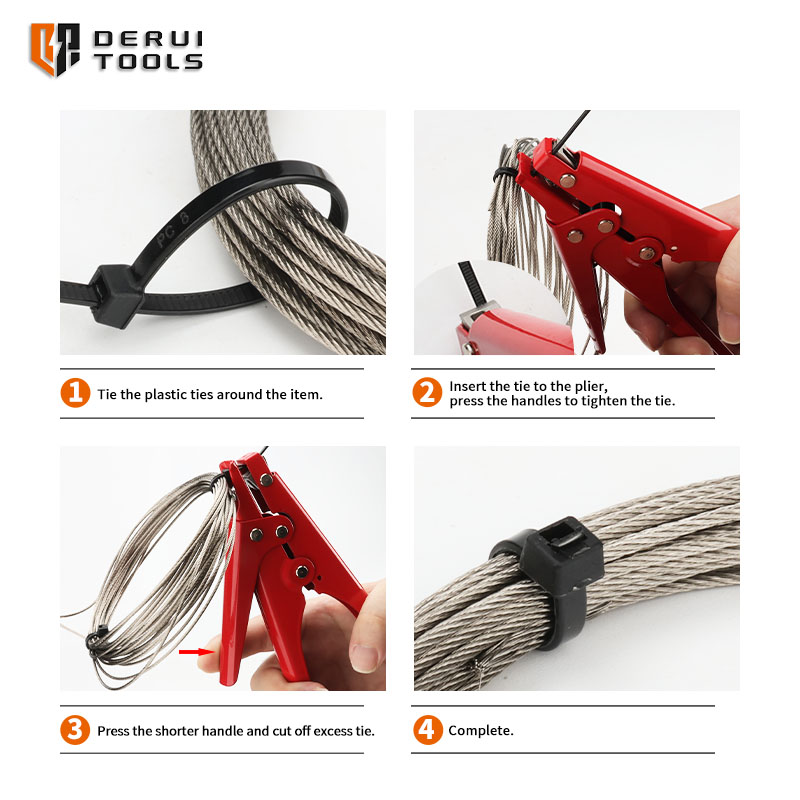 DERUI
TOOLS

PC 6

1 Tie the plastic ties around the item.

2 Insert the tie to the plier,
press the handles to tighten the tie.

3 Press the shorter handle and cut off excess tie.

4 Complete.