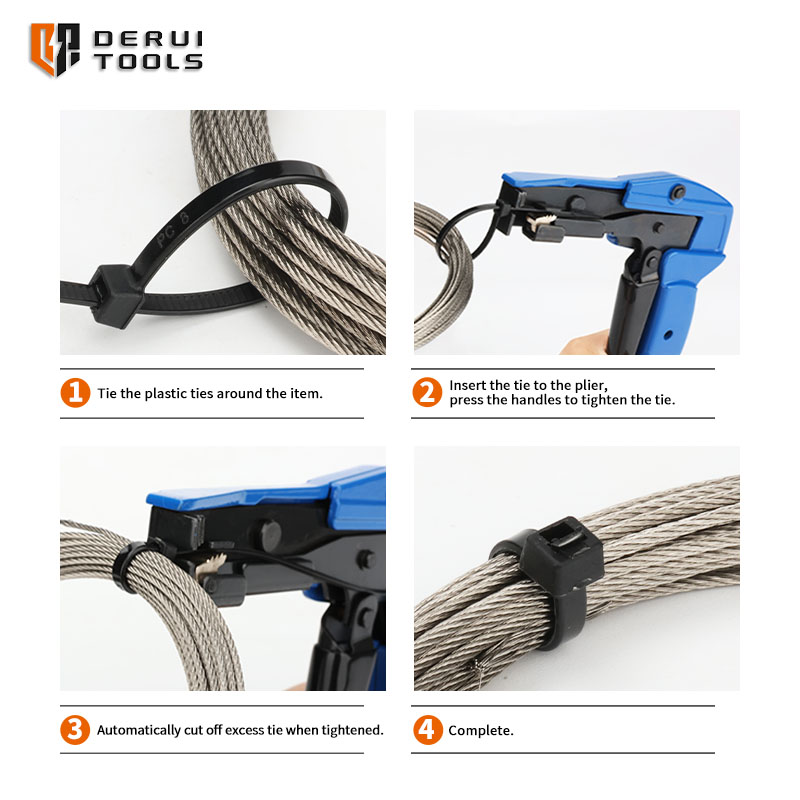 DERUI TOOLS

PC 6

1 Tie the plastic ties around the item.

2 Insert the tie to the plier, press the handles to tighten the tie.

3 Automatically cut off excess tie when tightened.

4 Complete.