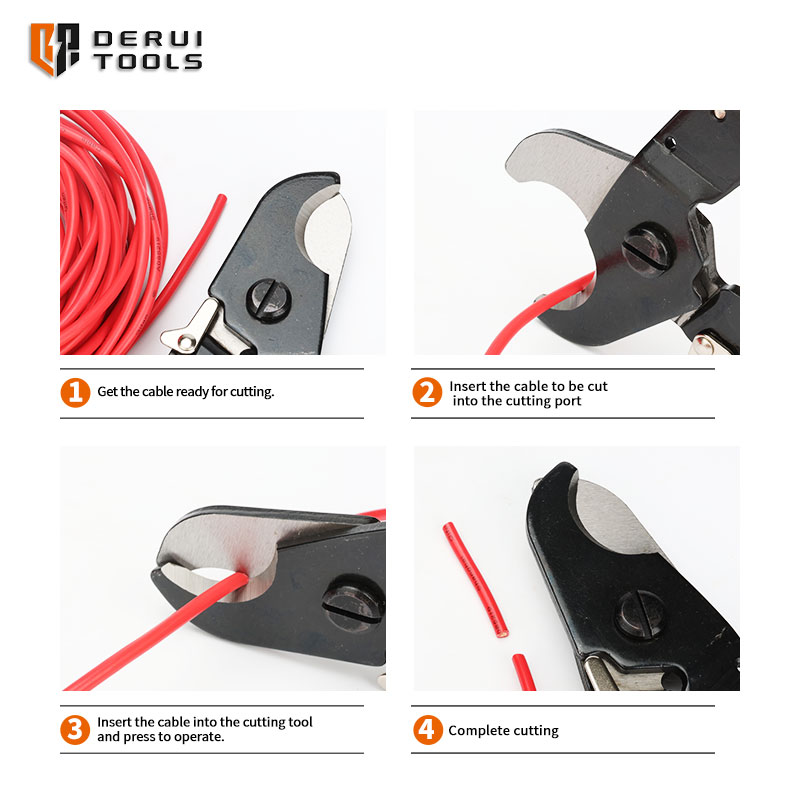 DERUI TOOLS

1 Get the cable ready for cutting.

2 Insert the cable to be cut into the cutting port

3 Insert the cable into the cutting tool and press to operate.

4 Complete cutting