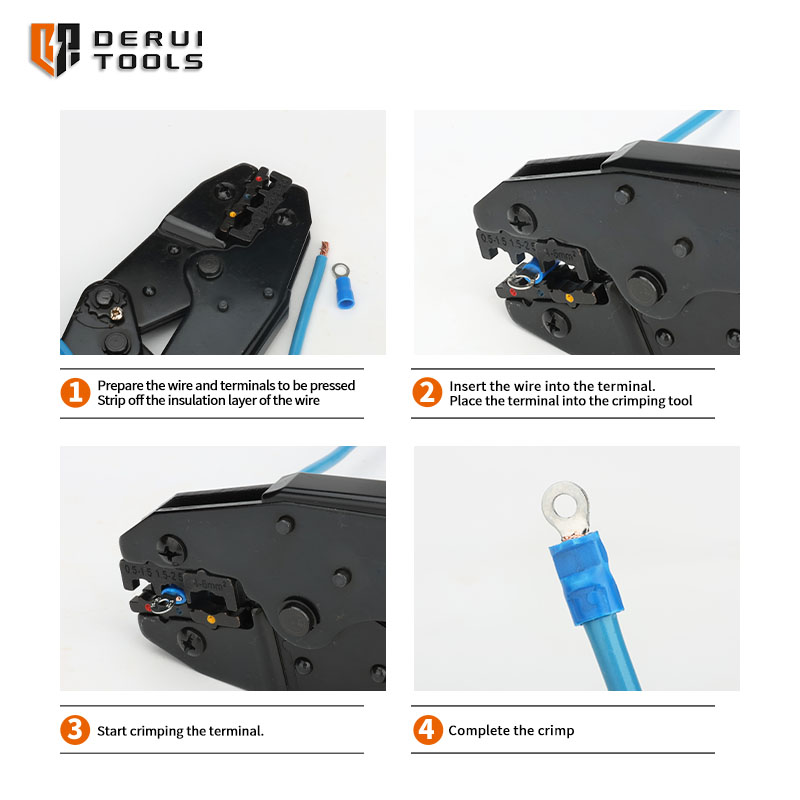 DERUI TOOLS

0.5-1.5 1.5-2.5 4-6mm²

1 Prepare the wire and terminals to be pressed
Strip off the insulation layer of the wire

2 Insert the wire into the terminal.
Place the terminal into the crimping tool

0.5-1.5 1.5-2.5 4-6mm²

3 Start crimping the terminal.

4 Complete the crimp